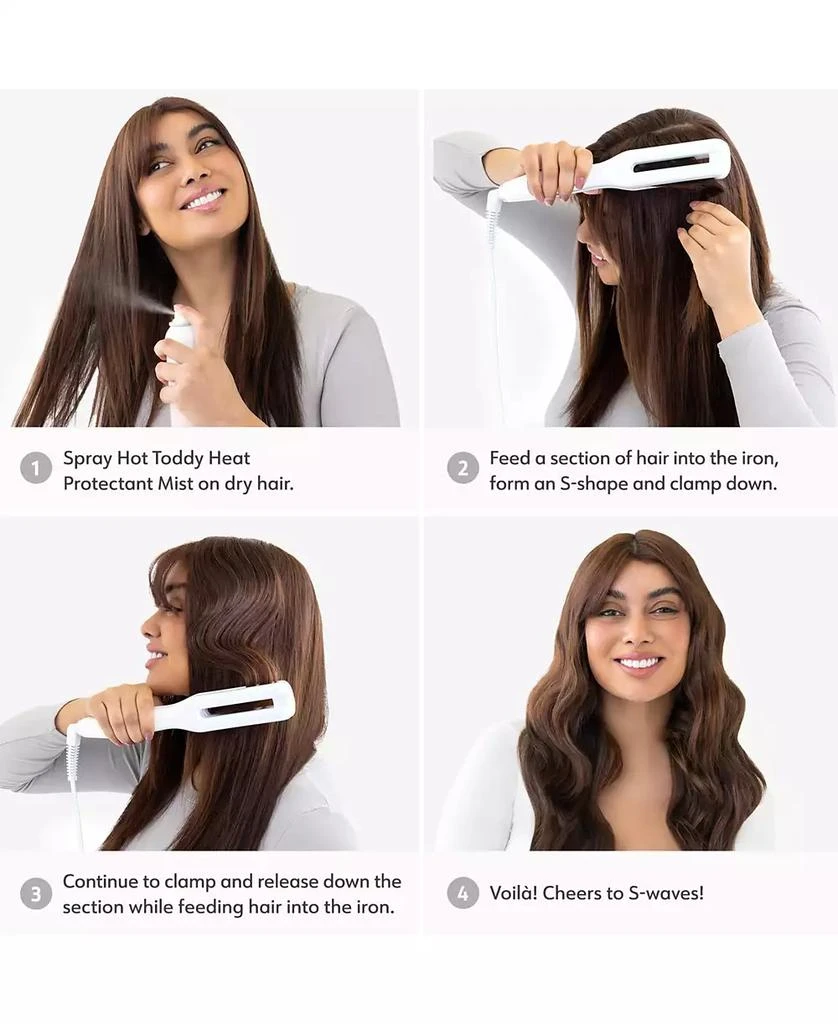 1 Spray Hot Toddy Heat Protectant Mist on dry hair.

2 Feed a section of hair into the iron, form an S-shape and clamp down.

3 Continue to clamp and release down the section while feeding hair into the iron.

4 Voilà! Cheers to S-waves!