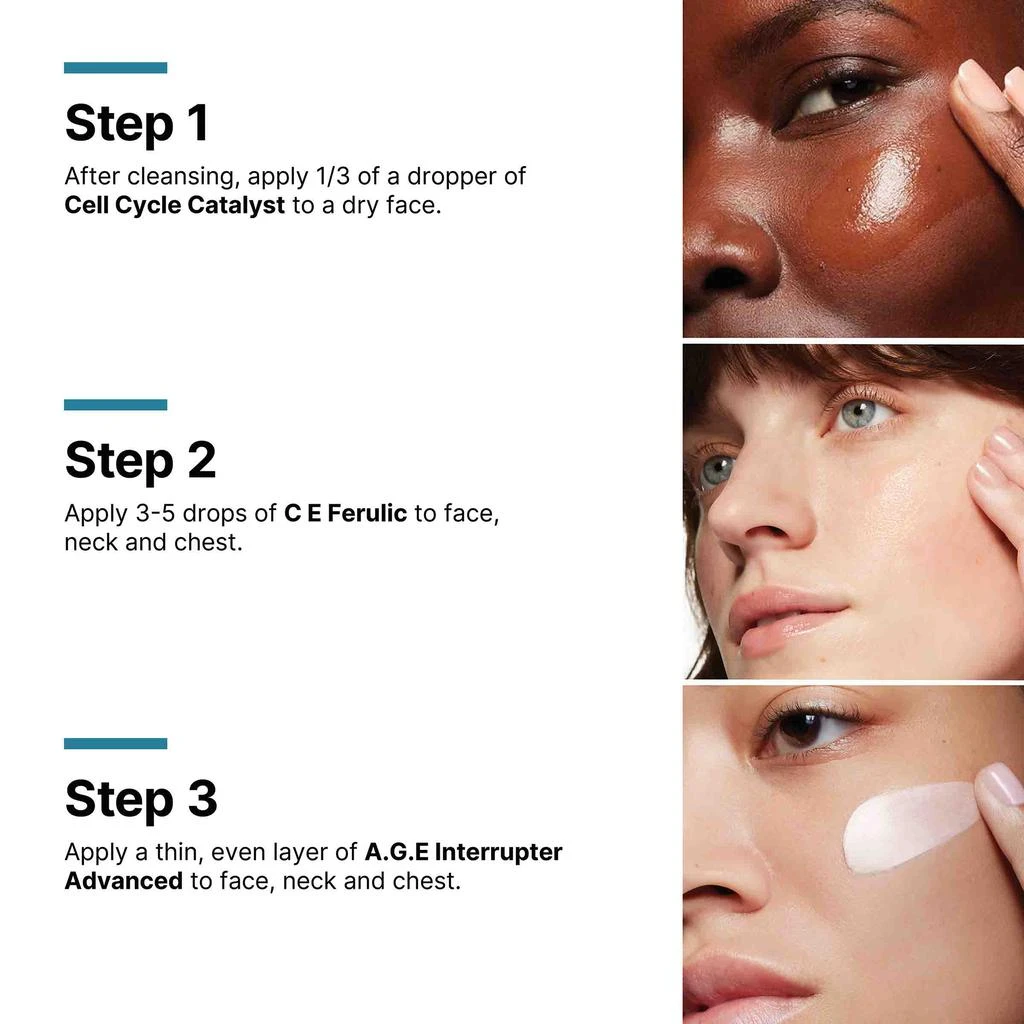 Step 1

After cleansing, apply 1/3 of a dropper of Cell Cycle Catalyst to a dry face.

Step 2

Apply 3-5 drops of C E Ferulic to face, neck and chest.

Step 3

Apply a thin, even layer of A.G.E Interrupter Advanced to face, neck and chest.